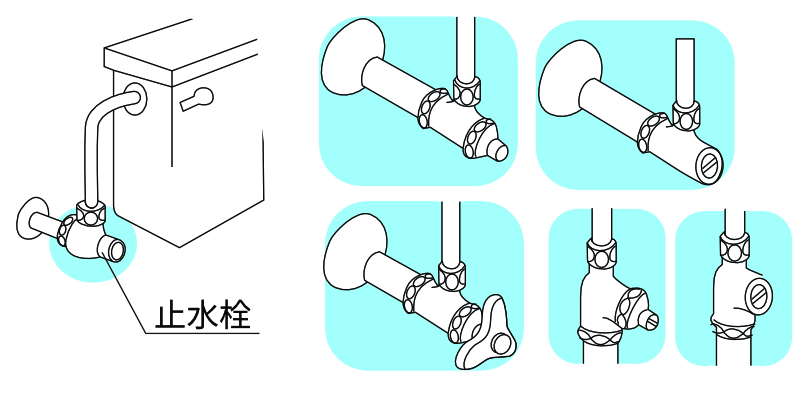 止水栓